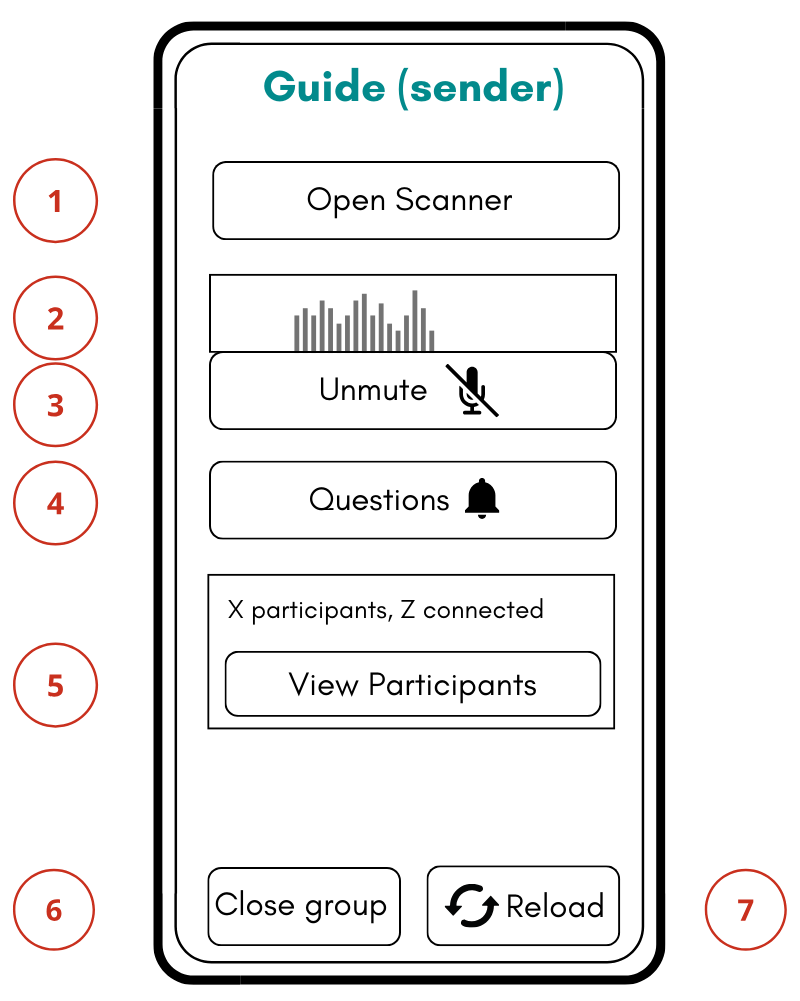 Guide (sender)

1

Open Scanner

2

3

Unmute

4

Questions

5

X participants, Z connected

View Participants

6

Close group

Reload

7